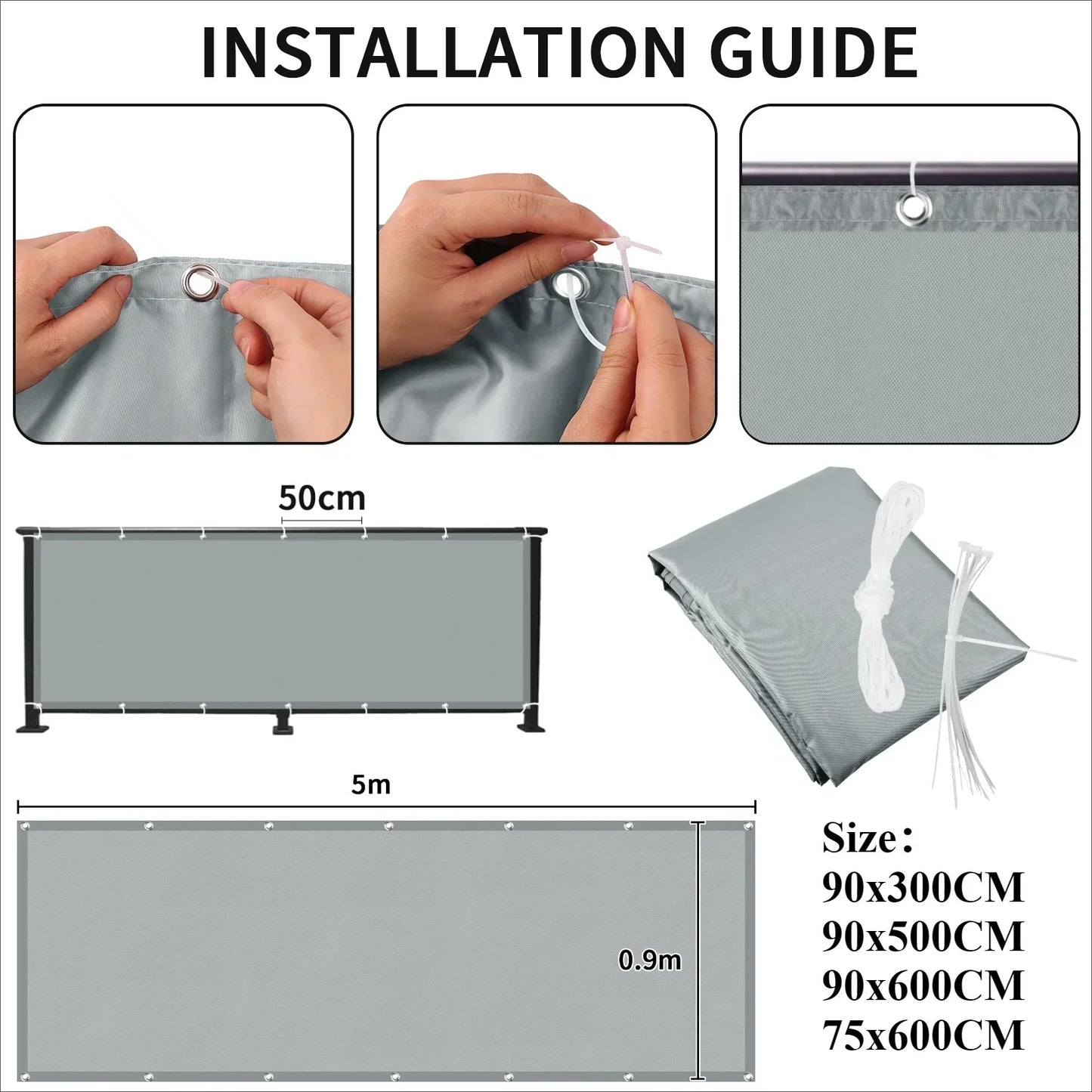 INSTALLATION GUIDE

50cm

5m

0.9m

Size：
90x300CM
90x500CM
90x600CM
75x600CM